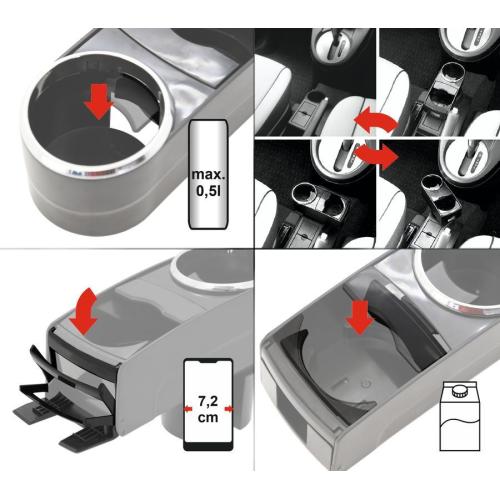 max.
0,5l

7,2
cm