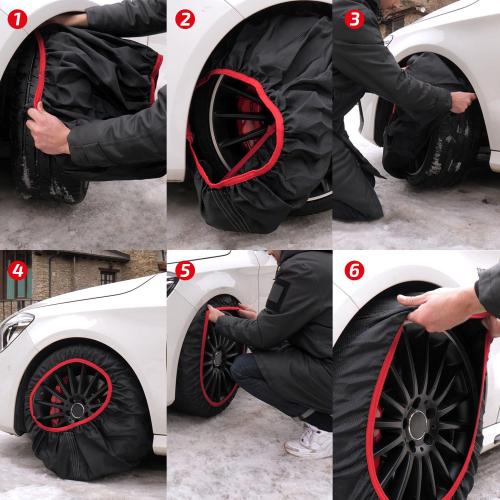 1

2

3

4

5

6